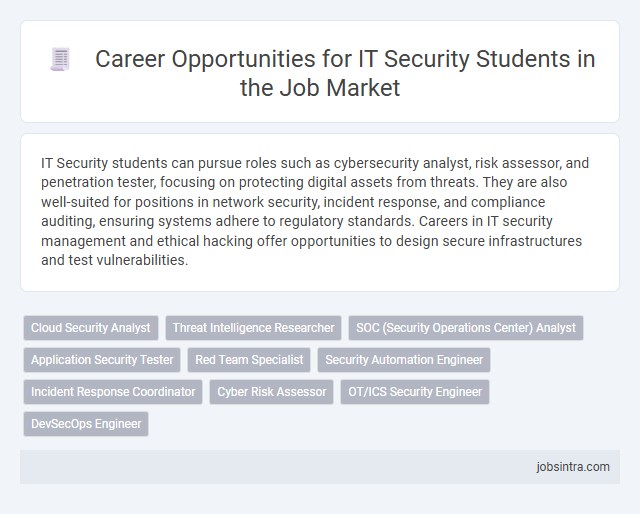 Career Opportunities for IT Security Students in the Job Market

IT Security students can pursue roles such as cybersecurity analyst, risk assessor, and penetration tester, focusing on protecting digital assets from threats. They are also well-suited for positions in network security, incident response, and compliance auditing, ensuring systems adhere to regulatory standards. Careers in IT security management and ethical hacking offer opportunities to design secure infrastructures and test vulnerabilities.

Cloud Security Analyst
Threat Intelligence Researcher
SOC (Security Operations Center) Analyst
Application Security Tester
Red Team Specialist
Security Automation Engineer
Incident Response Coordinator
Cyber Risk Assessor
OT/ICS Security Engineer
DevSecOps Engineer

jobsintra.com