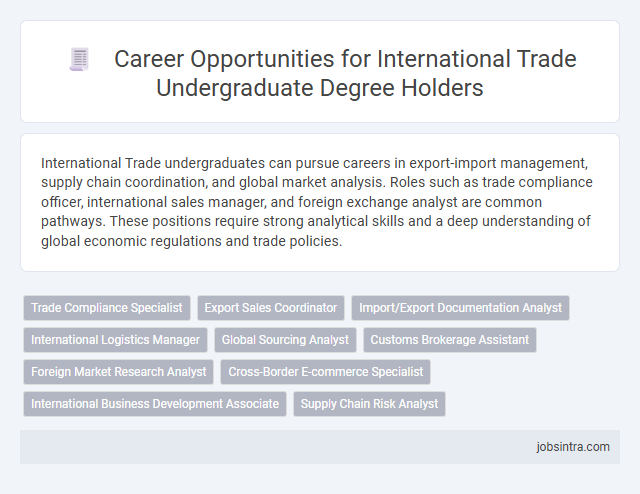 Career Opportunities for International Trade Undergraduate Degree Holders

International Trade undergraduates can pursue careers in export-import management, supply chain coordination, and global market analysis. Roles such as trade compliance officer, international sales manager, and foreign exchange analyst are common pathways. These positions require strong analytical skills and a deep understanding of global economic regulations and trade policies.

Trade Compliance Specialist
Export Sales Coordinator
Import/Export Documentation Analyst
International Logistics Manager
Global Sourcing Analyst
Customs Brokerage Assistant
Foreign Market Research Analyst
Cross-Border E-commerce Specialist
International Business Development Associate
Supply Chain Risk Analyst

jobsintra.com