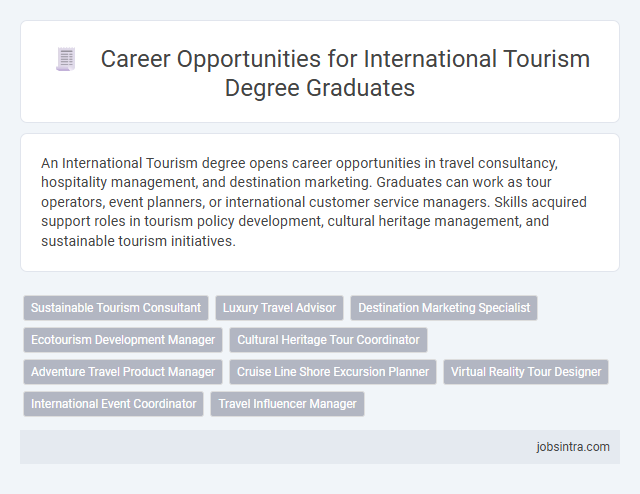 Career Opportunities for International Tourism Degree Graduates

An International Tourism degree opens career opportunities in travel consultancy, hospitality management, and destination marketing. Graduates can work as tour operators, event planners, or international customer service managers. Skills acquired support roles in tourism policy development, cultural heritage management, and sustainable tourism initiatives.

Sustainable Tourism Consultant
Luxury Travel Advisor
Destination Marketing Specialist
Ecotourism Development Manager
Cultural Heritage Tour Coordinator
Adventure Travel Product Manager
Cruise Line Shore Excursion Planner
Virtual Reality Tour Designer
International Event Coordinator
Travel Influencer Manager

jobsintra.com