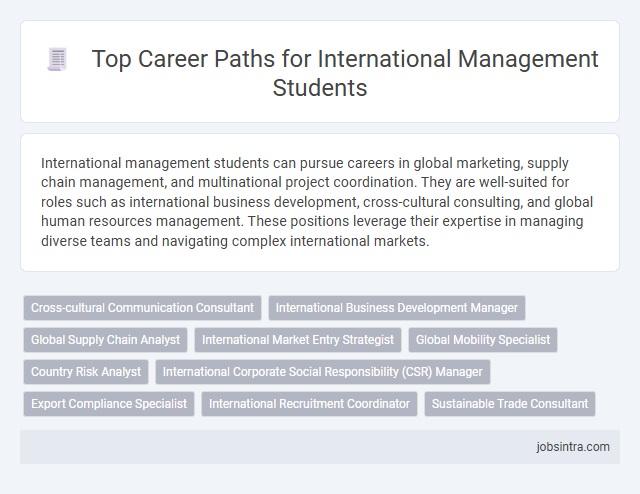 Top Career Paths for International Management Students

International management students can pursue careers in global marketing, supply chain management, and multinational project coordination. They are well-suited for roles such as international business development, cross-cultural consulting, and global human resources management. These positions leverage their expertise in managing diverse teams and navigating complex international markets.

Cross-cultural Communication Consultant
International Business Development Manager
Global Supply Chain Analyst
International Market Entry Strategist
Global Mobility Specialist
Country Risk Analyst
International Corporate Social Responsibility (CSR) Manager
Export Compliance Specialist
International Recruitment Coordinator
Sustainable Trade Consultant

jobsintra.com