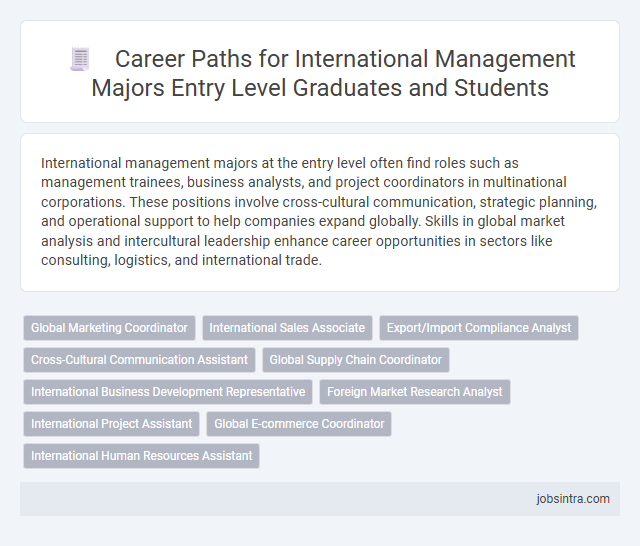 Career Paths for International Management Majors Entry Level Graduates and Students

International management majors at the entry level often find roles such as management trainees, business analysts, and project coordinators in multinational corporations. These positions involve cross-cultural communication, strategic planning, and operational support to help companies expand globally. Skills in global market analysis and intercultural leadership enhance career opportunities in sectors like consulting, logistics, and international trade.

Global Marketing Coordinator

International Sales Associate

Export/Import Compliance Analyst

Cross-Cultural Communication Assistant

Global Supply Chain Coordinator

International Business Development Representative

Foreign Market Research Analyst

International Project Assistant

Global E-commerce Coordinator

International Human Resources Assistant

jobsintra.com