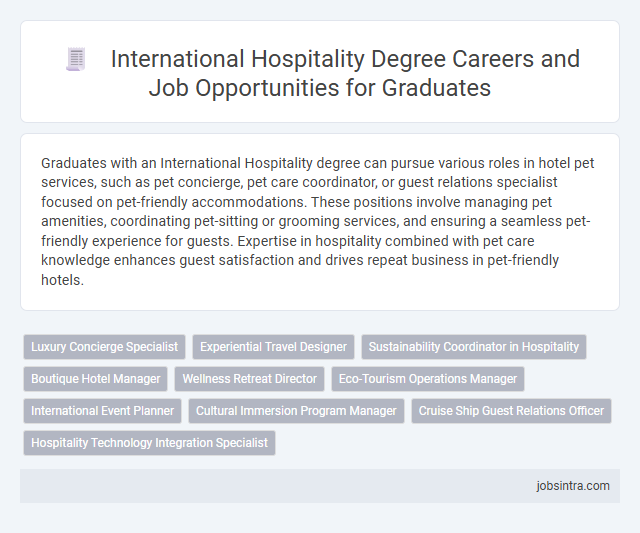 International Hospitality Degree Careers and Job Opportunities for Graduates

Graduates with an International Hospitality degree can pursue various roles in hotel pet services, such as pet concierge, pet care coordinator, or guest relations specialist focused on pet-friendly accommodations. These positions involve managing pet amenities, coordinating pet-sitting or grooming services, and ensuring a seamless pet-friendly experience for guests. Expertise in hospitality combined with pet care knowledge enhances guest satisfaction and drives repeat business in pet-friendly hotels.

Luxury Concierge Specialist
Experiential Travel Designer
Sustainability Coordinator in Hospitality
Boutique Hotel Manager
Wellness Retreat Director
Eco-Tourism Operations Manager
International Event Planner
Cultural Immersion Program Manager
Cruise Ship Guest Relations Officer
Hospitality Technology Integration Specialist

jobsintra.com