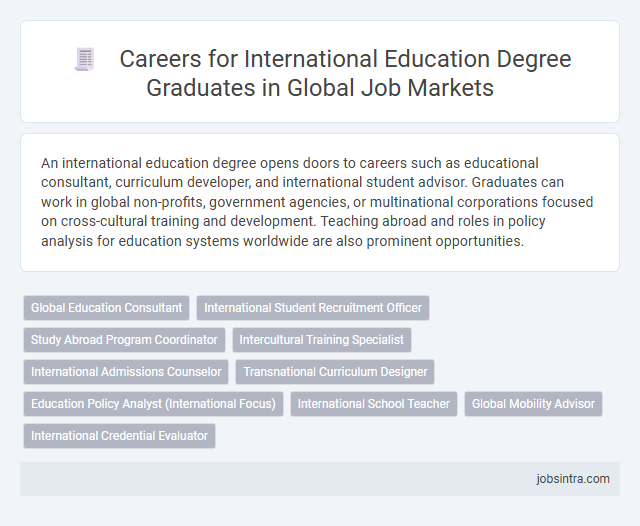 Careers for International Education Degree Graduates in Global Job Markets

An international education degree opens doors to careers such as educational consultant, curriculum developer, and international student advisor. Graduates can work in global non-profits, government agencies, or multinational corporations focused on cross-cultural training and development. Teaching abroad and roles in policy analysis for education systems worldwide are also prominent opportunities.

Global Education Consultant
International Student Recruitment Officer
Study Abroad Program Coordinator
Intercultural Training Specialist
International Admissions Counselor
Transnational Curriculum Designer
Education Policy Analyst (International Focus)
International School Teacher
Global Mobility Advisor
International Credential Evaluator

jobsintra.com