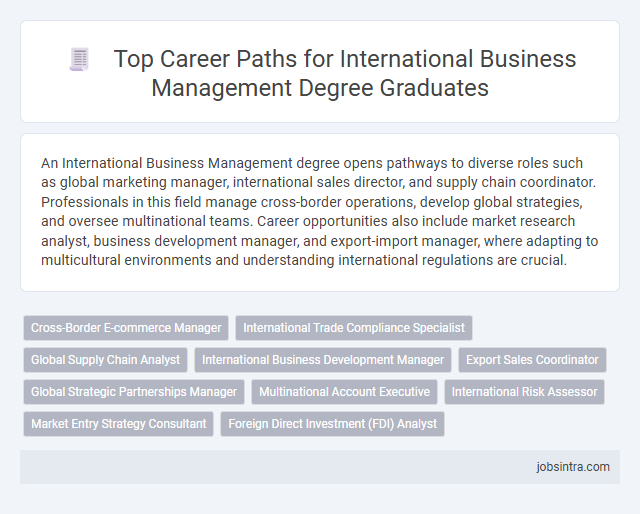 Top Career Paths for International Business Management Degree Graduates

An International Business Management degree opens pathways to diverse roles such as global marketing manager, international sales director, and supply chain coordinator. Professionals in this field manage cross-border operations, develop global strategies, and oversee multinational teams. Career opportunities also include market research analyst, business development manager, and export-import manager, where adapting to multicultural environments and understanding international regulations are crucial.

Cross-Border E-commerce Manager
International Trade Compliance Specialist
Global Supply Chain Analyst
International Business Development Manager
Export Sales Coordinator
Global Strategic Partnerships Manager
Multinational Account Executive
International Risk Assessor
Market Entry Strategy Consultant
Foreign Direct Investment (FDI) Analyst

jobsintra.com