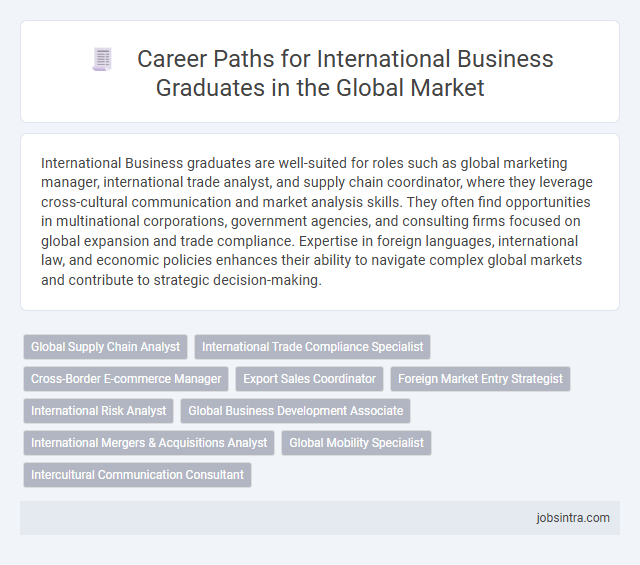 Career Paths for International Business Graduates in the Global Market

International Business graduates are well-suited for roles such as global marketing manager, international trade analyst, and supply chain coordinator, where they leverage cross-cultural communication and market analysis skills. They often find opportunities in multinational corporations, government agencies, and consulting firms focused on global expansion and trade compliance. Expertise in foreign languages, international law, and economic policies enhances their ability to navigate complex global markets and contribute to strategic decision-making.

Global Supply Chain Analyst
International Trade Compliance Specialist
Cross-Border E-commerce Manager
Export Sales Coordinator
Foreign Market Entry Strategist
International Risk Analyst
Global Business Development Associate
International Mergers & Acquisitions Analyst
Global Mobility Specialist
Intercultural Communication Consultant

jobsintra.com