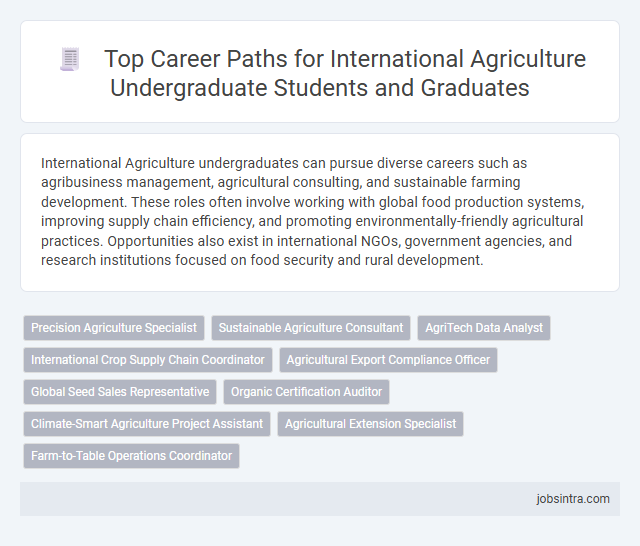 Top Career Paths for International Agriculture Undergraduate Students and Graduates

International Agriculture undergraduates can pursue diverse careers such as agribusiness management, agricultural consulting, and sustainable farming development. These roles often involve working with global food production systems, improving supply chain efficiency, and promoting environmentally-friendly agricultural practices. Opportunities also exist in international NGOs, government agencies, and research institutions focused on food security and rural development.

Precision Agriculture Specialist
Sustainable Agriculture Consultant
AgriTech Data Analyst
International Crop Supply Chain Coordinator
Agricultural Export Compliance Officer
Global Seed Sales Representative
Organic Certification Auditor
Climate-Smart Agriculture Project Assistant
Agricultural Extension Specialist
Farm-to-Table Operations Coordinator

jobsintra.com