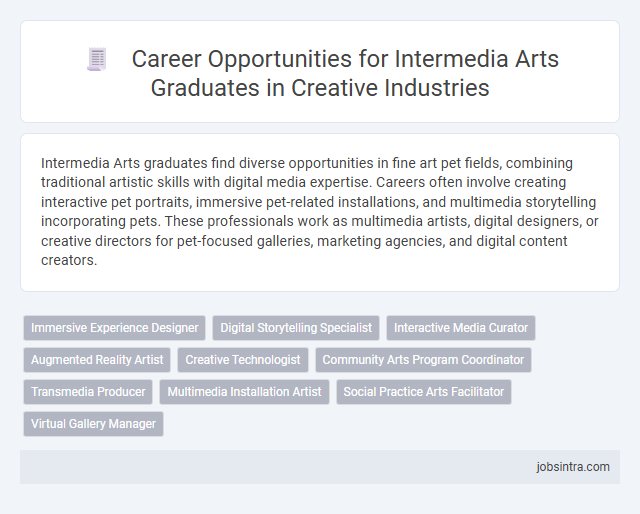 Career Opportunities for Intermedia Arts Graduates in Creative Industries

Intermedia Arts graduates find diverse opportunities in fine art pet fields, combining traditional artistic skills with digital media expertise. Careers often involve creating interactive pet portraits, immersive pet-related installations, and multimedia storytelling incorporating pets. These professionals work as multimedia artists, digital designers, or creative directors for pet-focused galleries, marketing agencies, and digital content creators.

Immersive Experience Designer

Digital Storytelling Specialist

Interactive Media Curator

Augmented Reality Artist

Creative Technologist

Community Arts Program Coordinator

Transmedia Producer

Multimedia Installation Artist

Social Practice Arts Facilitator

Virtual Gallery Manager

jobsintra.com