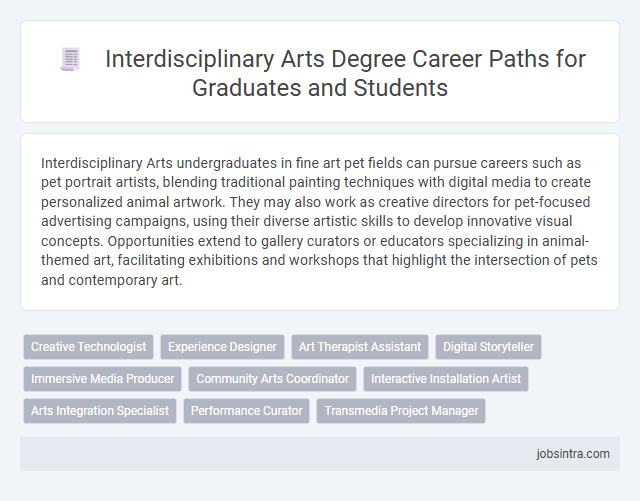 Interdisciplinary Arts Degree Career Paths for Graduates and Students

Interdisciplinary Arts undergraduates in fine art pet fields can pursue careers such as pet portrait artists, blending traditional painting techniques with digital media to create personalized animal artwork. They may also work as creative directors for pet-focused advertising campaigns, using their diverse artistic skills to develop innovative visual concepts. Opportunities extend to gallery curators or educators specializing in animal-themed art, facilitating exhibitions and workshops that highlight the intersection of pets and contemporary art.

Creative Technologist
Experience Designer
Art Therapist Assistant
Digital Storyteller
Immersive Media Producer
Community Arts Coordinator
Interactive Installation Artist
Arts Integration Specialist
Performance Curator
Transmedia Project Manager

jobsintra.com