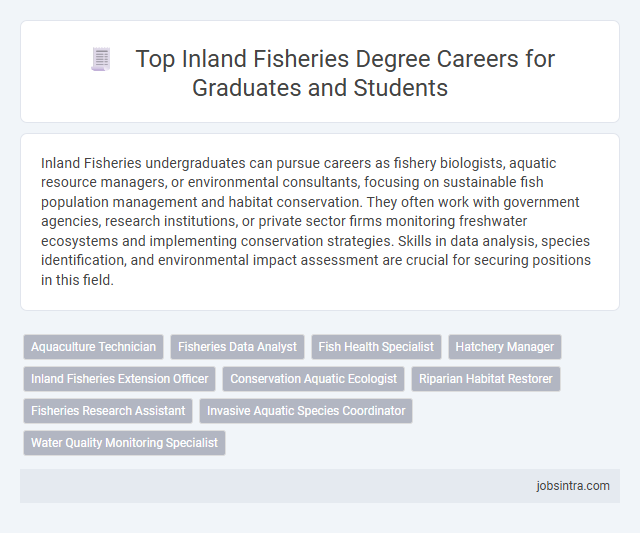 Top Inland Fisheries Degree Careers for Graduates and Students

Inland Fisheries undergraduates can pursue careers as fishery biologists, aquatic resource managers, or environmental consultants, focusing on sustainable fish population management and habitat conservation. They often work with government agencies, research institutions, or private sector firms monitoring freshwater ecosystems and implementing conservation strategies. Skills in data analysis, species identification, and environmental impact assessment are crucial for securing positions in this field.

Aquaculture Technician
Fisheries Data Analyst
Fish Health Specialist
Hatchery Manager
Inland Fisheries Extension Officer
Conservation Aquatic Ecologist
Riparian Habitat Restorer
Fisheries Research Assistant
Invasive Aquatic Species Coordinator
Water Quality Monitoring Specialist

jobsintra.com