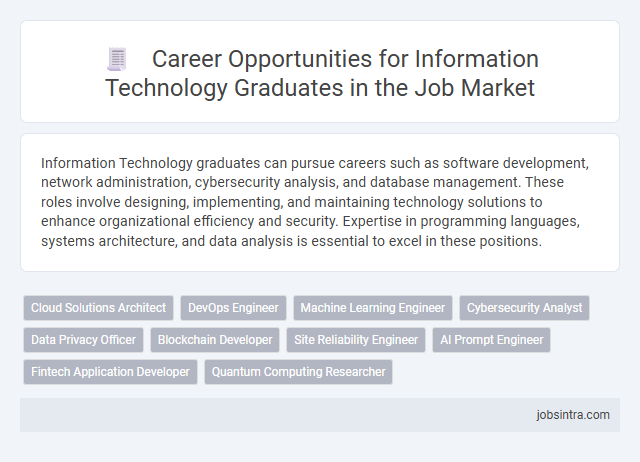 Career Opportunities for Information Technology Graduates in the Job Market

Information Technology graduates can pursue careers such as software development, network administration, cybersecurity analysis, and database management. These roles involve designing, implementing, and maintaining technology solutions to enhance organizational efficiency and security. Expertise in programming languages, systems architecture, and data analysis is essential to excel in these positions.

Cloud Solutions Architect
DevOps Engineer
Machine Learning Engineer
Cybersecurity Analyst
Data Privacy Officer
Blockchain Developer
Site Reliability Engineer
AI Prompt Engineer
Fintech Application Developer
Quantum Computing Researcher

jobsintra.com