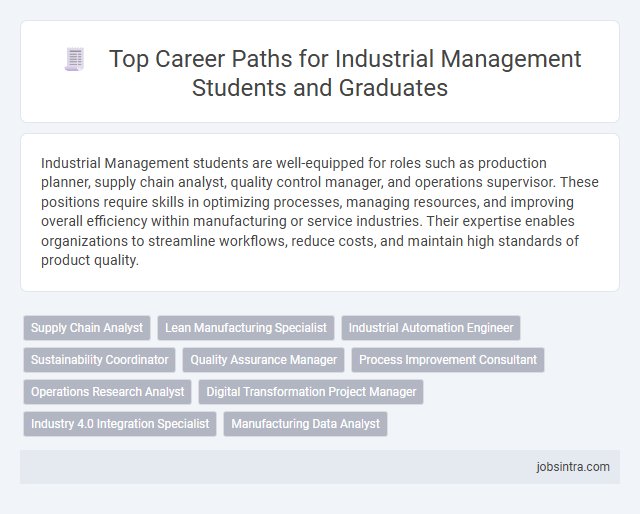 Top Career Paths for Industrial Management Students and Graduates

Industrial Management students are well-equipped for roles such as production planner, supply chain analyst, quality control manager, and operations supervisor. These positions require skills in optimizing processes, managing resources, and improving overall efficiency within manufacturing or service industries. Their expertise enables organizations to streamline workflows, reduce costs, and maintain high standards of product quality.

Supply Chain Analyst
Lean Manufacturing Specialist
Industrial Automation Engineer
Sustainability Coordinator
Quality Assurance Manager
Process Improvement Consultant
Operations Research Analyst
Digital Transformation Project Manager
Industry 4.0 Integration Specialist
Manufacturing Data Analyst

jobsintra.com