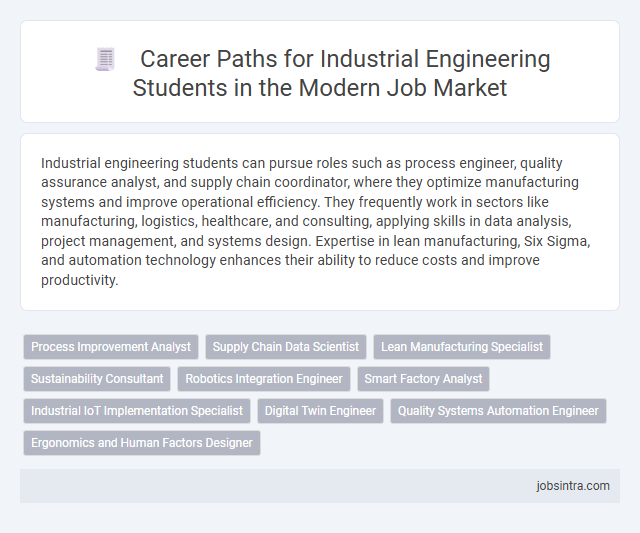 Career Paths for Industrial Engineering Students in the Modern Job Market

Industrial engineering students can pursue roles such as process engineer, quality assurance analyst, and supply chain coordinator, where they optimize manufacturing systems and improve operational efficiency. They frequently work in sectors like manufacturing, logistics, healthcare, and consulting, applying skills in data analysis, project management, and systems design. Expertise in lean manufacturing, Six Sigma, and automation technology enhances their ability to reduce costs and improve productivity.

Process Improvement Analyst
Supply Chain Data Scientist
Lean Manufacturing Specialist
Sustainability Consultant
Robotics Integration Engineer
Smart Factory Analyst
Industrial IoT Implementation Specialist
Digital Twin Engineer
Quality Systems Automation Engineer
Ergonomics and Human Factors Designer

jobsintra.com