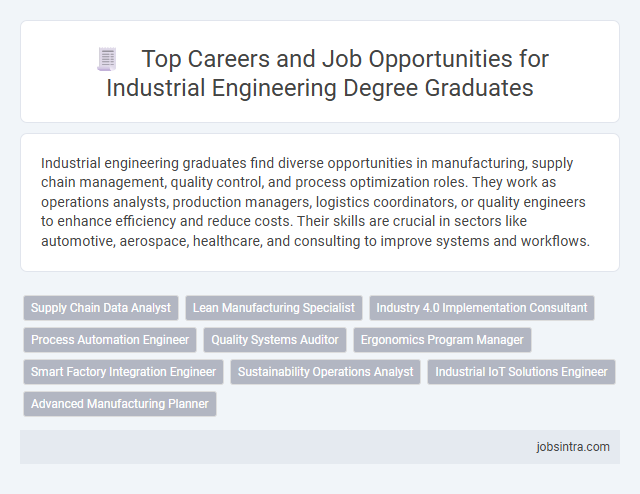 Top Careers and Job Opportunities for Industrial Engineering Degree Graduates

Industrial engineering graduates find diverse opportunities in manufacturing, supply chain management, quality control, and process optimization roles. They work as operations analysts, production managers, logistics coordinators, or quality engineers to enhance efficiency and reduce costs. Their skills are crucial in sectors like automotive, aerospace, healthcare, and consulting to improve systems and workflows.

Supply Chain Data Analyst
Lean Manufacturing Specialist
Industry 4.0 Implementation Consultant
Process Automation Engineer
Quality Systems Auditor
Ergonomics Program Manager
Smart Factory Integration Engineer
Sustainability Operations Analyst
Industrial IoT Solutions Engineer
Advanced Manufacturing Planner

jobsintra.com