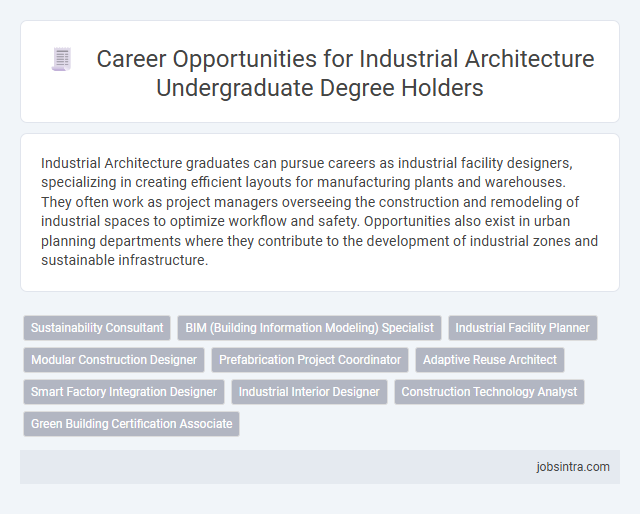 Career Opportunities for Industrial Architecture Undergraduate Degree Holders

Industrial Architecture graduates can pursue careers as industrial facility designers, specializing in creating efficient layouts for manufacturing plants and warehouses. They often work as project managers overseeing the construction and remodeling of industrial spaces to optimize workflow and safety. Opportunities also exist in urban planning departments where they contribute to the development of industrial zones and sustainable infrastructure.

Sustainability Consultant
BIM (Building Information Modeling) Specialist
Industrial Facility Planner
Modular Construction Designer
Prefabrication Project Coordinator
Adaptive Reuse Architect
Smart Factory Integration Designer
Industrial Interior Designer
Construction Technology Analyst
Green Building Certification Associate

jobsintra.com