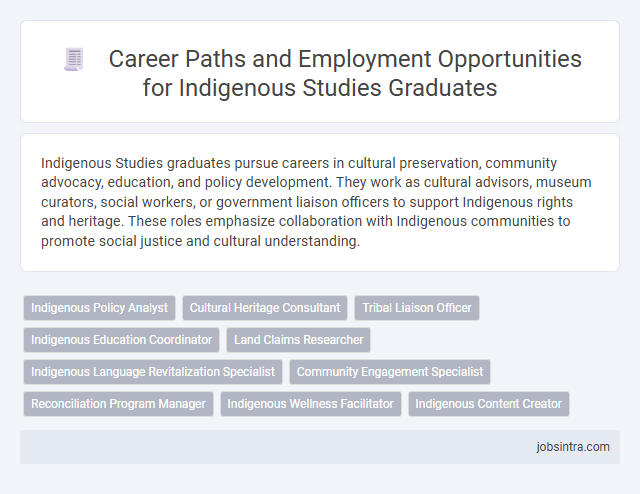 Career Paths and Employment Opportunities for Indigenous Studies Graduates

Indigenous Studies graduates pursue careers in cultural preservation, community advocacy, education, and policy development. They work as cultural advisors, museum curators, social workers, or government liaison officers to support Indigenous rights and heritage. These roles emphasize collaboration with Indigenous communities to promote social justice and cultural understanding.

Indigenous Policy Analyst
Cultural Heritage Consultant
Tribal Liaison Officer
Indigenous Education Coordinator
Land Claims Researcher
Indigenous Language Revitalization Specialist
Community Engagement Specialist
Reconciliation Program Manager
Indigenous Wellness Facilitator
Indigenous Content Creator

jobsintra.com