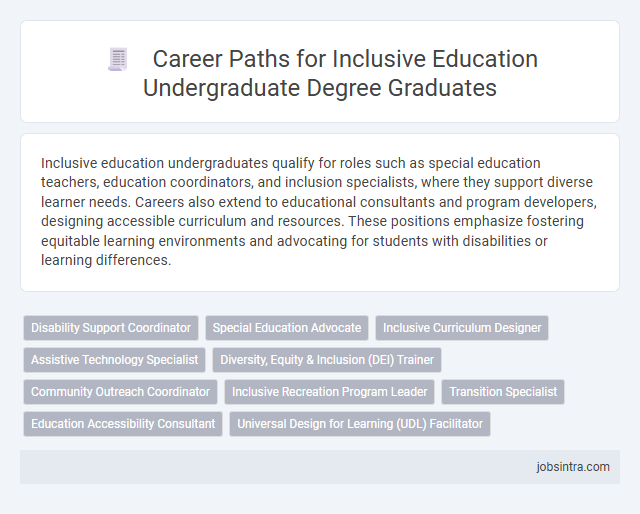 Career Paths for Inclusive Education Undergraduate Degree Graduates

Inclusive education undergraduates qualify for roles such as special education teachers, education coordinators, and inclusion specialists, where they support diverse learner needs. Careers also extend to educational consultants and program developers, designing accessible curriculum and resources. These positions emphasize fostering equitable learning environments and advocating for students with disabilities or learning differences.

Disability Support Coordinator
Special Education Advocate
Inclusive Curriculum Designer
Assistive Technology Specialist
Diversity, Equity & Inclusion (DEI) Trainer
Community Outreach Coordinator
Inclusive Recreation Program Leader
Transition Specialist
Education Accessibility Consultant
Universal Design for Learning (UDL) Facilitator

jobsintra.com