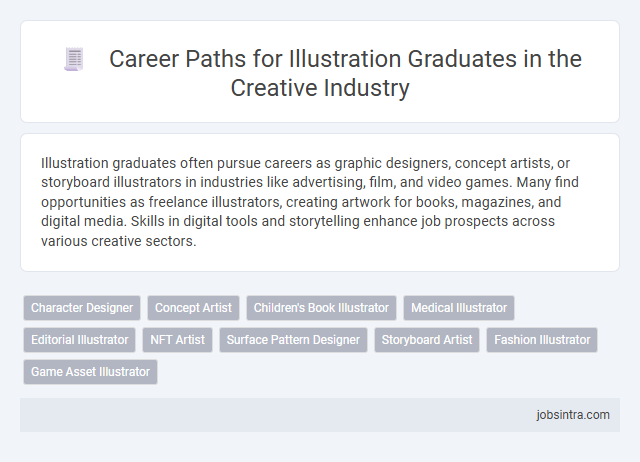 Career Paths for Illustration Graduates in the Creative Industry

Illustration graduates often pursue careers as graphic designers, concept artists, or storyboard illustrators in industries like advertising, film, and video games. Many find opportunities as freelance illustrators, creating artwork for books, magazines, and digital media. Skills in digital tools and storytelling enhance job prospects across various creative sectors.

Character Designer
Concept Artist
Children's Book Illustrator
Medical Illustrator
Editorial Illustrator
NFT Artist
Surface Pattern Designer
Storyboard Artist
Fashion Illustrator
Game Asset Illustrator

jobsintra.com