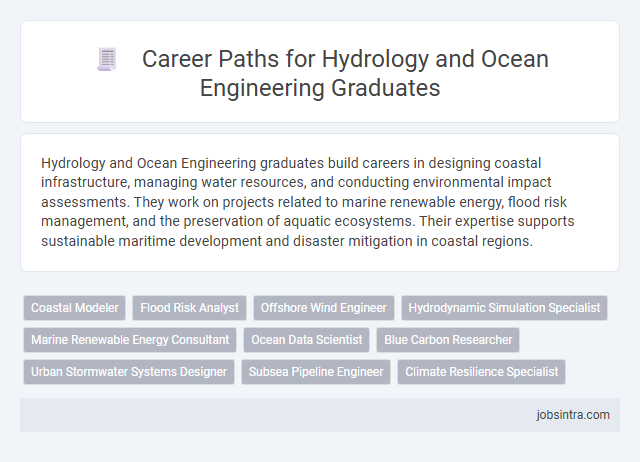 Career Paths for Hydrology and Ocean Engineering Graduates

Hydrology and Ocean Engineering graduates build careers in designing coastal infrastructure, managing water resources, and conducting environmental impact assessments. They work on projects related to marine renewable energy, flood risk management, and the preservation of aquatic ecosystems. Their expertise supports sustainable maritime development and disaster mitigation in coastal regions.

Coastal Modeler
Flood Risk Analyst
Offshore Wind Engineer
Hydrodynamic Simulation Specialist
Marine Renewable Energy Consultant
Ocean Data Scientist
Blue Carbon Researcher
Urban Stormwater Systems Designer
Subsea Pipeline Engineer
Climate Resilience Specialist

jobsintra.com