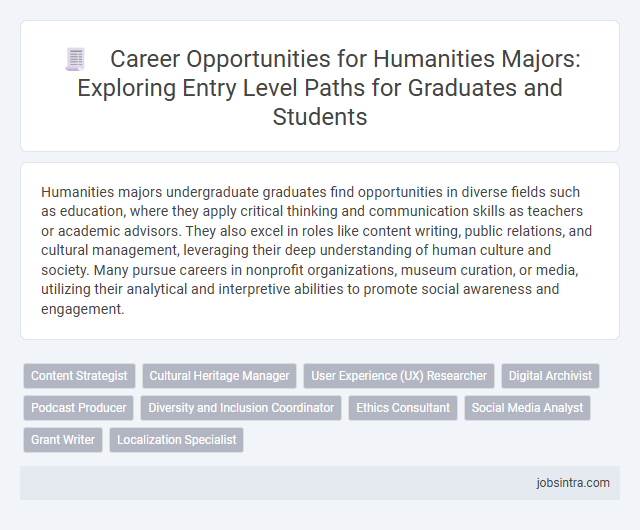 Career Opportunities for Humanities Majors: Exploring Entry Level Paths for Graduates and Students

Humanities majors undergraduate graduates find opportunities in diverse fields such as education, where they apply critical thinking and communication skills as teachers or academic advisors. They also excel in roles like content writing, public relations, and cultural management, leveraging their deep understanding of human culture and society. Many pursue careers in nonprofit organizations, museum curation, or media, utilizing their analytical and interpretive abilities to promote social awareness and engagement.

Content Strategist
Cultural Heritage Manager
User Experience (UX) Researcher
Digital Archivist
Podcast Producer
Diversity and Inclusion Coordinator
Ethics Consultant
Social Media Analyst
Grant Writer
Localization Specialist

jobsintra.com