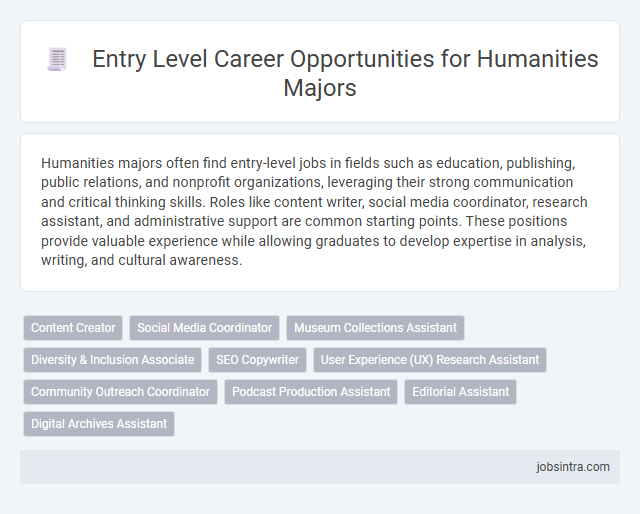 Entry Level Career Opportunities for Humanities Majors

Humanities majors often find entry-level jobs in fields such as education, publishing, public relations, and nonprofit organizations, leveraging their strong communication and critical thinking skills. Roles like content writer, social media coordinator, research assistant, and administrative support are common starting points. These positions provide valuable experience while allowing graduates to develop expertise in analysis, writing, and cultural awareness.

Content Creator
Social Media Coordinator
Museum Collections Assistant
Diversity & Inclusion Associate
SEO Copywriter
User Experience (UX) Research Assistant
Community Outreach Coordinator
Podcast Production Assistant
Editorial Assistant
Digital Archives Assistant

jobsintra.com