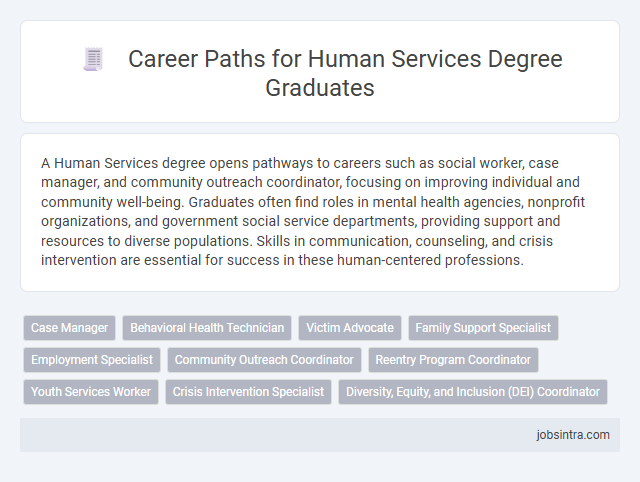 Career Paths for Human Services Degree Graduates

A Human Services degree opens pathways to careers such as social worker, case manager, and community outreach coordinator, focusing on improving individual and community well-being. Graduates often find roles in mental health agencies, nonprofit organizations, and government social service departments, providing support and resources to diverse populations. Skills in communication, counseling, and crisis intervention are essential for success in these human-centered professions.

Case Manager
Behavioral Health Technician
Victim Advocate
Family Support Specialist
Employment Specialist
Community Outreach Coordinator
Reentry Program Coordinator
Youth Services Worker
Crisis Intervention Specialist
Diversity, Equity, and Inclusion (DEI) Coordinator

jobsintra.com