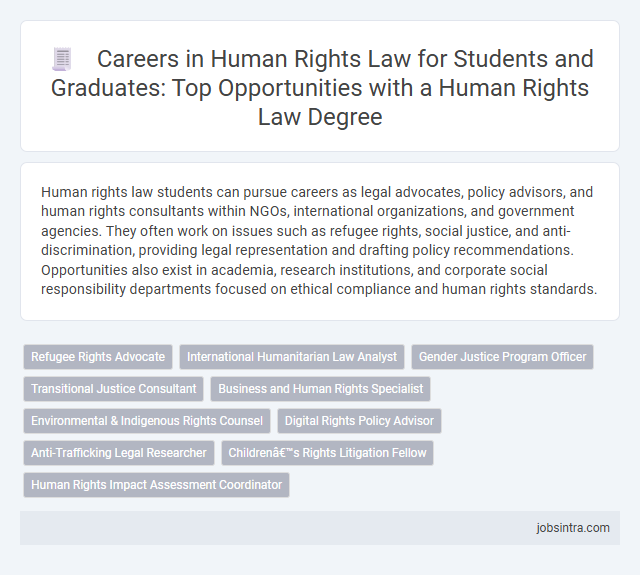 Careers in Human Rights Law for Students and Graduates: Top Opportunities with a Human Rights Law Degree

Human rights law students can pursue careers as legal advocates, policy advisors, and human rights consultants within NGOs, international organizations, and government agencies. They often work on issues such as refugee rights, social justice, and anti-discrimination, providing legal representation and drafting policy recommendations. Opportunities also exist in academia, research institutions, and corporate social responsibility departments focused on ethical compliance and human rights standards.

Refugee Rights Advocate
International Humanitarian Law Analyst
Gender Justice Program Officer
Transitional Justice Consultant
Business and Human Rights Specialist
Environmental & Indigenous Rights Counsel
Digital Rights Policy Advisor
Anti-Trafficking Legal Researcher
Childrenâ€™s Rights Litigation Fellow
Human Rights Impact Assessment Coordinator

jobsintra.com