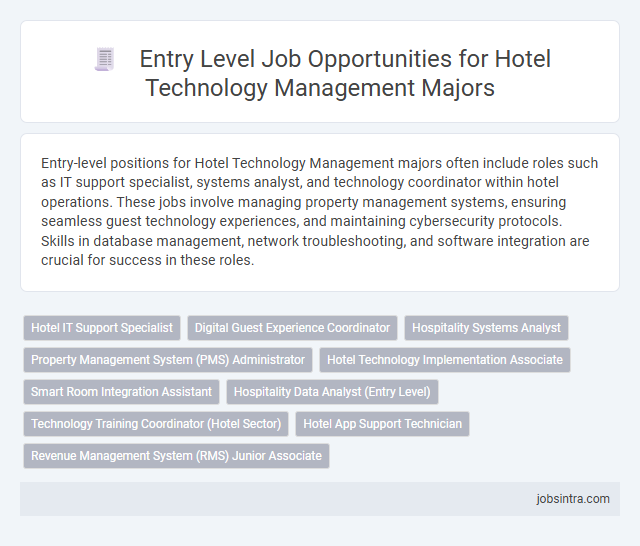 Entry Level Job Opportunities for Hotel Technology Management Majors

Entry-level positions for Hotel Technology Management majors often include roles such as IT support specialist, systems analyst, and technology coordinator within hotel operations. These jobs involve managing property management systems, ensuring seamless guest technology experiences, and maintaining cybersecurity protocols. Skills in database management, network troubleshooting, and software integration are crucial for success in these roles.

Hotel IT Support Specialist

Digital Guest Experience Coordinator

Hospitality Systems Analyst

Property Management System (PMS) Administrator

Hotel Technology Implementation Associate

Smart Room Integration Assistant

Hospitality Data Analyst (Entry Level)

Technology Training Coordinator (Hotel Sector)

Hotel App Support Technician

Revenue Management System (RMS) Junior Associate

jobsintra.com