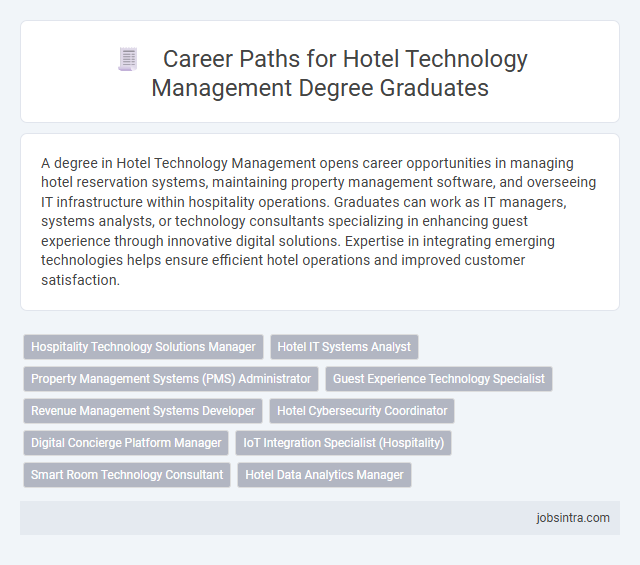 Career Paths for Hotel Technology Management Degree Graduates

A degree in Hotel Technology Management opens career opportunities in managing hotel reservation systems, maintaining property management software, and overseeing IT infrastructure within hospitality operations. Graduates can work as IT managers, systems analysts, or technology consultants specializing in enhancing guest experience through innovative digital solutions. Expertise in integrating emerging technologies helps ensure efficient hotel operations and improved customer satisfaction.

Hospitality Technology Solutions Manager

Hotel IT Systems Analyst

Property Management Systems (PMS) Administrator

Guest Experience Technology Specialist

Revenue Management Systems Developer

Hotel Cybersecurity Coordinator

Digital Concierge Platform Manager

IoT Integration Specialist (Hospitality)

Smart Room Technology Consultant

Hotel Data Analytics Manager

jobsintra.com