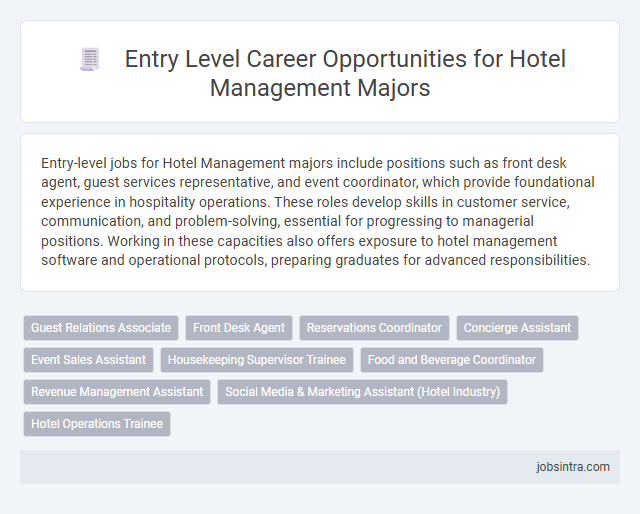 Entry Level Career Opportunities for Hotel Management Majors

Entry-level jobs for Hotel Management majors include positions such as front desk agent, guest services representative, and event coordinator, which provide foundational experience in hospitality operations. These roles develop skills in customer service, communication, and problem-solving, essential for progressing to managerial positions. Working in these capacities also offers exposure to hotel management software and operational protocols, preparing graduates for advanced responsibilities.

Guest Relations Associate
Front Desk Agent
Reservations Coordinator
Concierge Assistant
Event Sales Assistant
Housekeeping Supervisor Trainee
Food and Beverage Coordinator
Revenue Management Assistant
Social Media & Marketing Assistant (Hotel Industry)
Hotel Operations Trainee

jobsintra.com