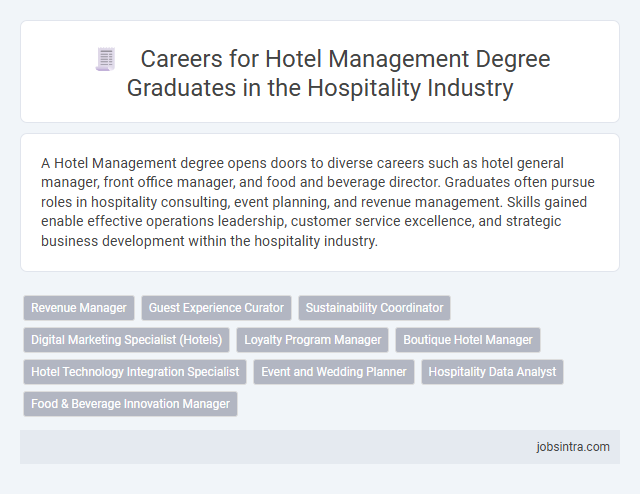 Careers for Hotel Management Degree Graduates in the Hospitality Industry

A Hotel Management degree opens doors to diverse careers such as hotel general manager, front office manager, and food and beverage director. Graduates often pursue roles in hospitality consulting, event planning, and revenue management. Skills gained enable effective operations leadership, customer service excellence, and strategic business development within the hospitality industry.

Revenue Manager
Guest Experience Curator
Sustainability Coordinator
Digital Marketing Specialist (Hotels)
Loyalty Program Manager
Boutique Hotel Manager
Hotel Technology Integration Specialist
Event and Wedding Planner
Hospitality Data Analyst
Food & Beverage Innovation Manager

jobsintra.com