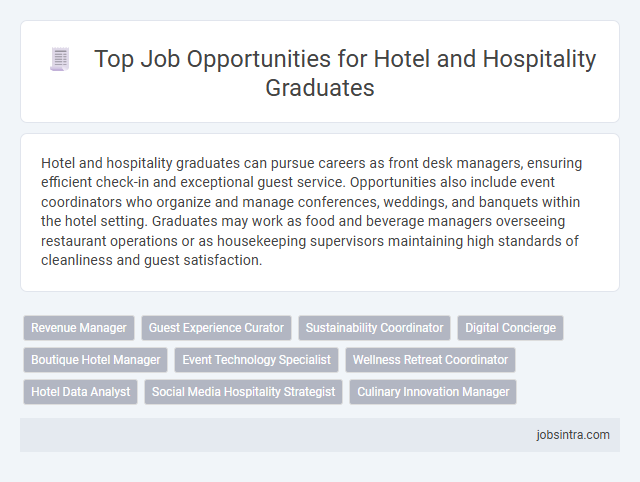 Top Job Opportunities for Hotel and Hospitality Graduates

Hotel and hospitality graduates can pursue careers as front desk managers, ensuring efficient check-in and exceptional guest service. Opportunities also include event coordinators who organize and manage conferences, weddings, and banquets within the hotel setting. Graduates may work as food and beverage managers overseeing restaurant operations or as housekeeping supervisors maintaining high standards of cleanliness and guest satisfaction.

Revenue Manager
Guest Experience Curator
Sustainability Coordinator
Digital Concierge
Boutique Hotel Manager
Event Technology Specialist
Wellness Retreat Coordinator
Hotel Data Analyst
Social Media Hospitality Strategist
Culinary Innovation Manager

jobsintra.com