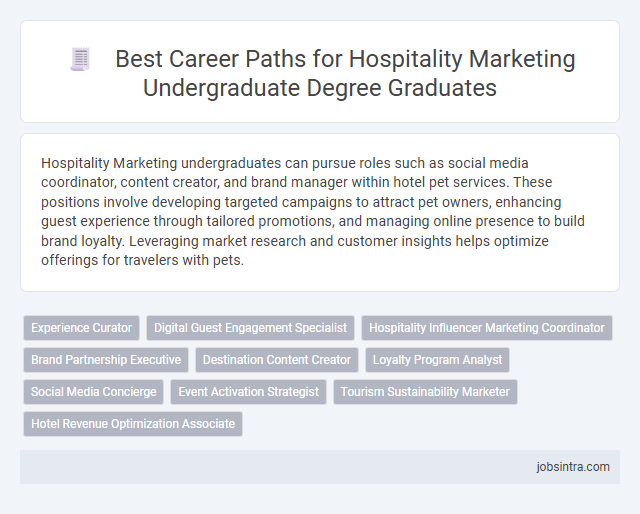 Best Career Paths for Hospitality Marketing Undergraduate Degree Graduates

Hospitality Marketing undergraduates can pursue roles such as social media coordinator, content creator, and brand manager within hotel pet services. These positions involve developing targeted campaigns to attract pet owners, enhancing guest experience through tailored promotions, and managing online presence to build brand loyalty. Leveraging market research and customer insights helps optimize offerings for travelers with pets.

Experience Curator
Digital Guest Engagement Specialist
Hospitality Influencer Marketing Coordinator
Brand Partnership Executive
Destination Content Creator
Loyalty Program Analyst
Social Media Concierge
Event Activation Strategist
Tourism Sustainability Marketer
Hotel Revenue Optimization Associate

jobsintra.com