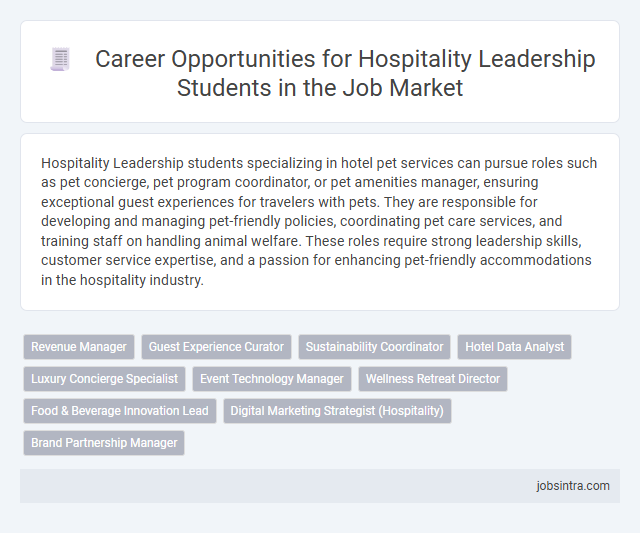 Career Opportunities for Hospitality Leadership Students in the Job Market

Hospitality Leadership students specializing in hotel pet services can pursue roles such as pet concierge, pet program coordinator, or pet amenities manager, ensuring exceptional guest experiences for travelers with pets. They are responsible for developing and managing pet-friendly policies, coordinating pet care services, and training staff on handling animal welfare. These roles require strong leadership skills, customer service expertise, and a passion for enhancing pet-friendly accommodations in the hospitality industry.

Revenue Manager
Guest Experience Curator
Sustainability Coordinator
Hotel Data Analyst
Luxury Concierge Specialist
Event Technology Manager
Wellness Retreat Director
Food & Beverage Innovation Lead
Digital Marketing Strategist (Hospitality)
Brand Partnership Manager

jobsintra.com