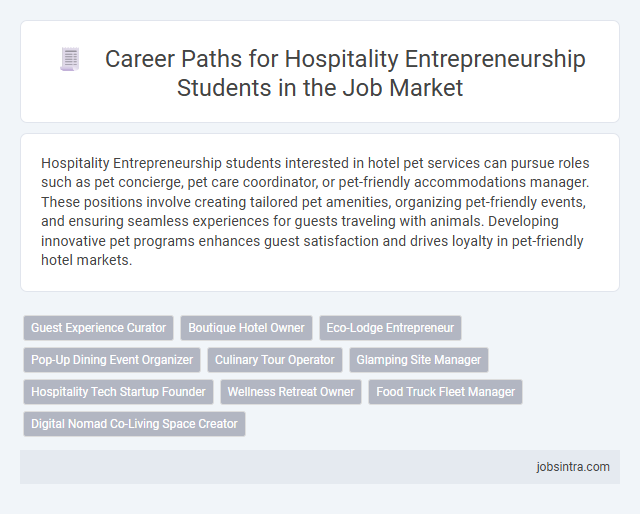 Career Paths for Hospitality Entrepreneurship Students in the Job Market

Hospitality Entrepreneurship students interested in hotel pet services can pursue roles such as pet concierge, pet care coordinator, or pet-friendly accommodations manager. These positions involve creating tailored pet amenities, organizing pet-friendly events, and ensuring seamless experiences for guests traveling with animals. Developing innovative pet programs enhances guest satisfaction and drives loyalty in pet-friendly hotel markets.

Guest Experience Curator
Boutique Hotel Owner
Eco-Lodge Entrepreneur
Pop-Up Dining Event Organizer
Culinary Tour Operator
Glamping Site Manager
Hospitality Tech Startup Founder
Wellness Retreat Owner
Food Truck Fleet Manager
Digital Nomad Co-Living Space Creator

jobsintra.com