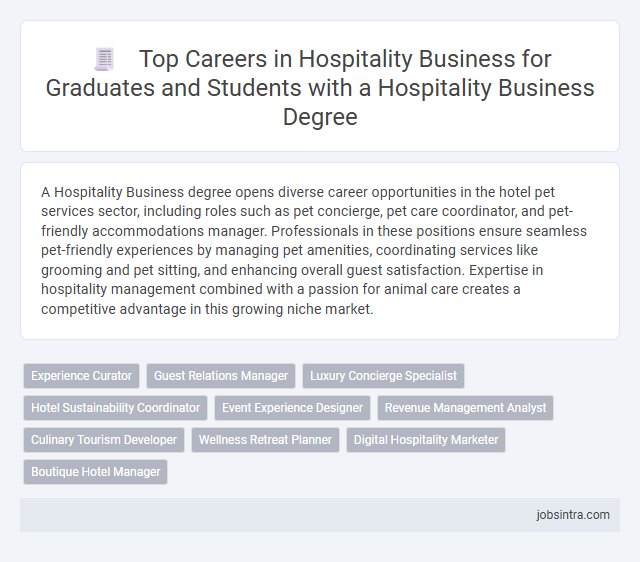 Top Careers in Hospitality Business for Graduates and Students with a Hospitality Business Degree

A Hospitality Business degree opens diverse career opportunities in the hotel pet services sector, including roles such as pet concierge, pet care coordinator, and pet-friendly accommodations manager. Professionals in these positions ensure seamless pet-friendly experiences by managing pet amenities, coordinating services like grooming and pet sitting, and enhancing overall guest satisfaction. Expertise in hospitality management combined with a passion for animal care creates a competitive advantage in this growing niche market.

Experience Curator
Guest Relations Manager
Luxury Concierge Specialist
Hotel Sustainability Coordinator
Event Experience Designer
Revenue Management Analyst
Culinary Tourism Developer
Wellness Retreat Planner
Digital Hospitality Marketer
Boutique Hotel Manager

jobsintra.com