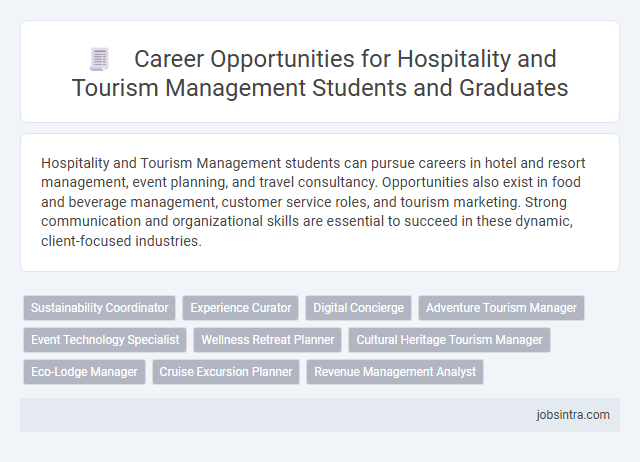 Career Opportunities for Hospitality and Tourism Management Students and Graduates

Hospitality and Tourism Management students can pursue careers in hotel and resort management, event planning, and travel consultancy. Opportunities also exist in food and beverage management, customer service roles, and tourism marketing. Strong communication and organizational skills are essential to succeed in these dynamic, client-focused industries.

Sustainability Coordinator
Experience Curator
Digital Concierge
Adventure Tourism Manager
Event Technology Specialist
Wellness Retreat Planner
Cultural Heritage Tourism Manager
Eco-Lodge Manager
Cruise Excursion Planner
Revenue Management Analyst

jobsintra.com