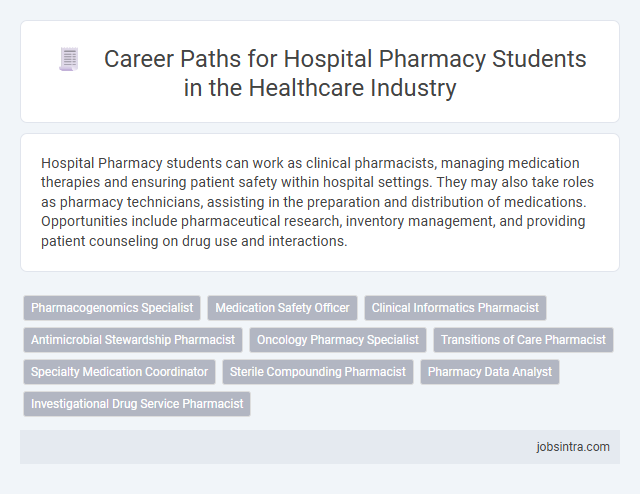 Career Paths for Hospital Pharmacy Students in the Healthcare Industry

Hospital Pharmacy students can work as clinical pharmacists, managing medication therapies and ensuring patient safety within hospital settings. They may also take roles as pharmacy technicians, assisting in the preparation and distribution of medications. Opportunities include pharmaceutical research, inventory management, and providing patient counseling on drug use and interactions.

Pharmacogenomics Specialist
Medication Safety Officer
Clinical Informatics Pharmacist
Antimicrobial Stewardship Pharmacist
Oncology Pharmacy Specialist
Transitions of Care Pharmacist
Specialty Medication Coordinator
Sterile Compounding Pharmacist
Pharmacy Data Analyst
Investigational Drug Service Pharmacist

jobsintra.com