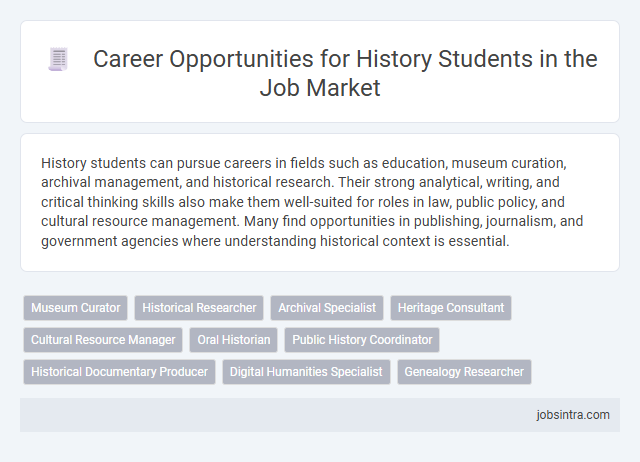 Career Opportunities for History Students in the Job Market

History students can pursue careers in fields such as education, museum curation, archival management, and historical research. Their strong analytical, writing, and critical thinking skills also make them well-suited for roles in law, public policy, and cultural resource management. Many find opportunities in publishing, journalism, and government agencies where understanding historical context is essential.

Museum Curator
Historical Researcher
Archival Specialist
Heritage Consultant
Cultural Resource Manager
Oral Historian
Public History Coordinator
Historical Documentary Producer
Digital Humanities Specialist
Genealogy Researcher

jobsintra.com