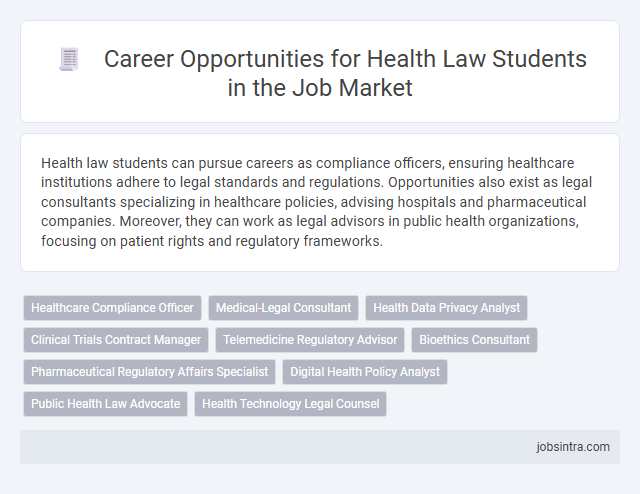 Career Opportunities for Health Law Students in the Job Market

Health law students can pursue careers as compliance officers, ensuring healthcare institutions adhere to legal standards and regulations. Opportunities also exist as legal consultants specializing in healthcare policies, advising hospitals and pharmaceutical companies. Moreover, they can work as legal advisors in public health organizations, focusing on patient rights and regulatory frameworks.

Healthcare Compliance Officer
Medical-Legal Consultant
Health Data Privacy Analyst
Clinical Trials Contract Manager
Telemedicine Regulatory Advisor
Bioethics Consultant
Pharmaceutical Regulatory Affairs Specialist
Digital Health Policy Analyst
Public Health Law Advocate
Health Technology Legal Counsel

jobsintra.com