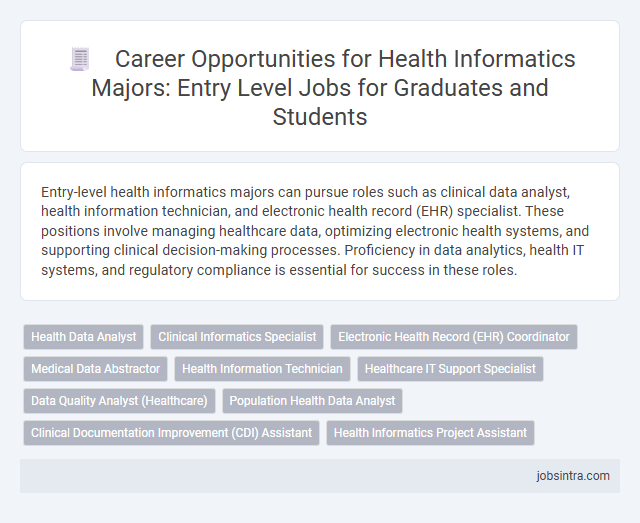 Career Opportunities for Health Informatics Majors: Entry Level Jobs for Graduates and Students

Entry-level health informatics majors can pursue roles such as clinical data analyst, health information technician, and electronic health record (EHR) specialist. These positions involve managing healthcare data, optimizing electronic health systems, and supporting clinical decision-making processes. Proficiency in data analytics, health IT systems, and regulatory compliance is essential for success in these roles.

Health Data Analyst
Clinical Informatics Specialist
Electronic Health Record (EHR) Coordinator
Medical Data Abstractor
Health Information Technician
Healthcare IT Support Specialist
Data Quality Analyst (Healthcare)
Population Health Data Analyst
Clinical Documentation Improvement (CDI) Assistant
Health Informatics Project Assistant

jobsintra.com