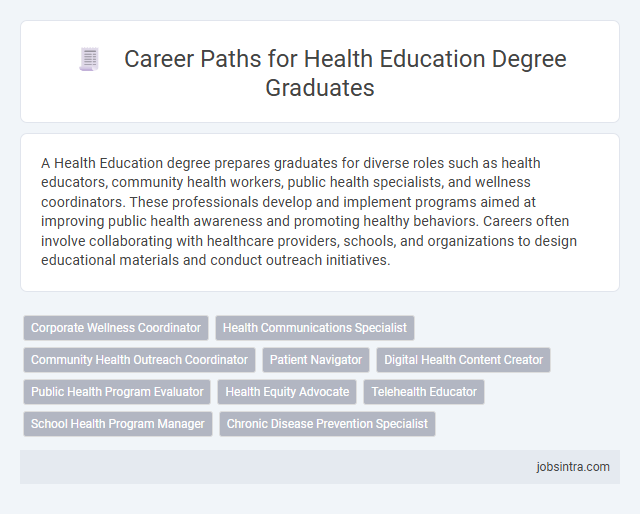 Career Paths for Health Education Degree Graduates

A Health Education degree prepares graduates for diverse roles such as health educators, community health workers, public health specialists, and wellness coordinators. These professionals develop and implement programs aimed at improving public health awareness and promoting healthy behaviors. Careers often involve collaborating with healthcare providers, schools, and organizations to design educational materials and conduct outreach initiatives.

Corporate Wellness Coordinator
Health Communications Specialist
Community Health Outreach Coordinator
Patient Navigator
Digital Health Content Creator
Public Health Program Evaluator
Health Equity Advocate
Telehealth Educator
School Health Program Manager
Chronic Disease Prevention Specialist

jobsintra.com