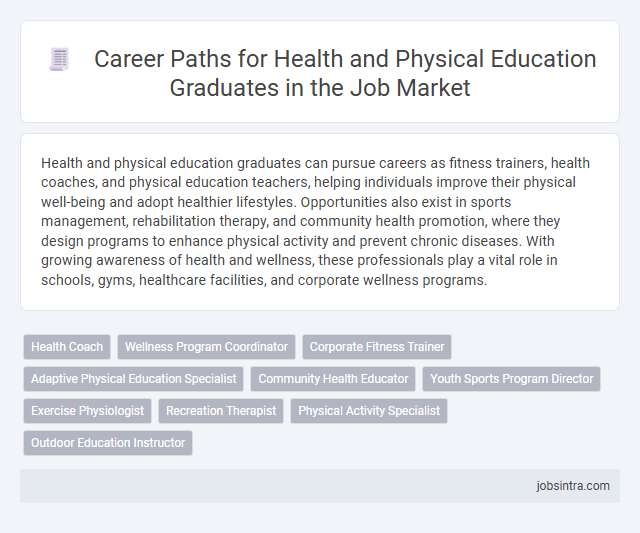 Career Paths for Health and Physical Education Graduates in the Job Market

Health and physical education graduates can pursue careers as fitness trainers, health coaches, and physical education teachers, helping individuals improve their physical well-being and adopt healthier lifestyles. Opportunities also exist in sports management, rehabilitation therapy, and community health promotion, where they design programs to enhance physical activity and prevent chronic diseases. With growing awareness of health and wellness, these professionals play a vital role in schools, gyms, healthcare facilities, and corporate wellness programs.

Health Coach
Wellness Program Coordinator
Corporate Fitness Trainer
Adaptive Physical Education Specialist
Community Health Educator
Youth Sports Program Director
Exercise Physiologist
Recreation Therapist
Physical Activity Specialist
Outdoor Education Instructor

jobsintra.com