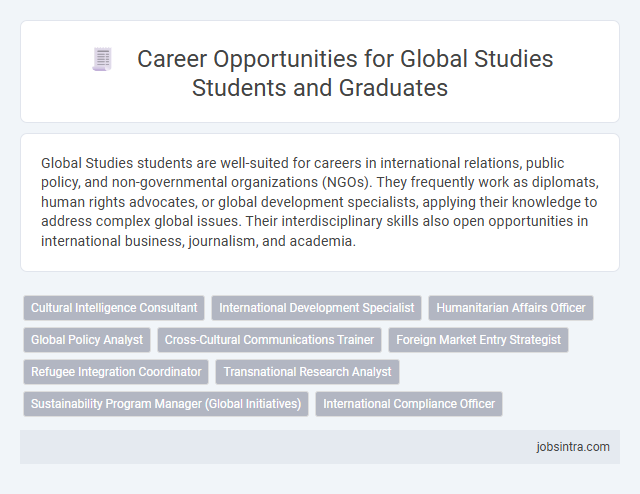 Career Opportunities for Global Studies Students and Graduates

Global Studies students are well-suited for careers in international relations, public policy, and non-governmental organizations (NGOs). They frequently work as diplomats, human rights advocates, or global development specialists, applying their knowledge to address complex global issues. Their interdisciplinary skills also open opportunities in international business, journalism, and academia.

Cultural Intelligence Consultant
International Development Specialist
Humanitarian Affairs Officer
Global Policy Analyst
Cross-Cultural Communications Trainer
Foreign Market Entry Strategist
Refugee Integration Coordinator
Transnational Research Analyst
Sustainability Program Manager (Global Initiatives)
International Compliance Officer

jobsintra.com