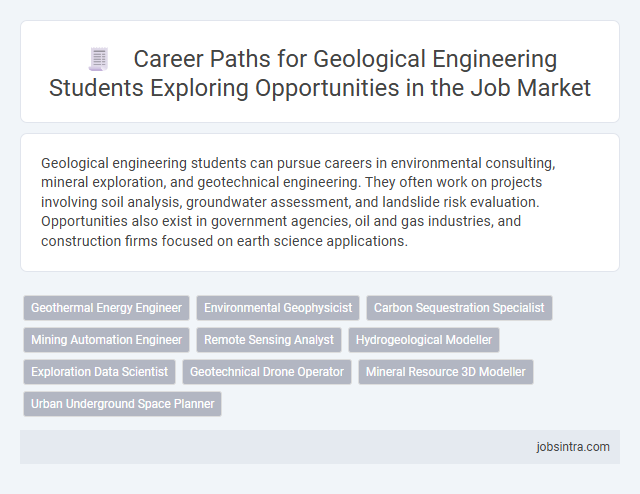 Career Paths for Geological Engineering Students Exploring Opportunities in the Job Market

Geological engineering students can pursue careers in environmental consulting, mineral exploration, and geotechnical engineering. They often work on projects involving soil analysis, groundwater assessment, and landslide risk evaluation. Opportunities also exist in government agencies, oil and gas industries, and construction firms focused on earth science applications.

Geothermal Energy Engineer
Environmental Geophysicist
Carbon Sequestration Specialist
Mining Automation Engineer
Remote Sensing Analyst
Hydrogeological Modeller
Exploration Data Scientist
Geotechnical Drone Operator
Mineral Resource 3D Modeller
Urban Underground Space Planner

jobsintra.com