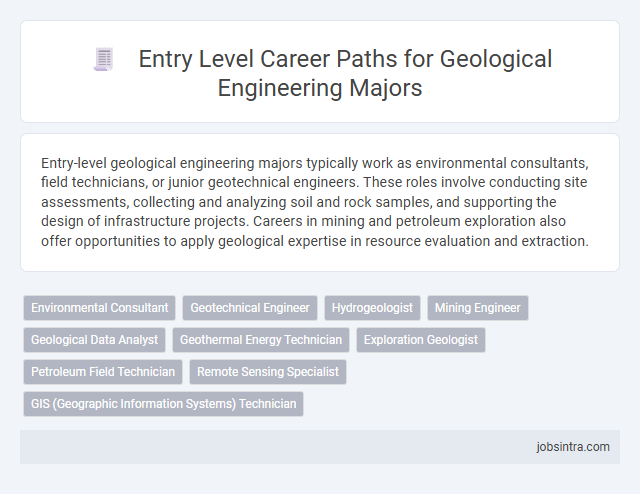 Entry Level Career Paths for Geological Engineering Majors

Entry-level geological engineering majors typically work as environmental consultants, field technicians, or junior geotechnical engineers. These roles involve conducting site assessments, collecting and analyzing soil and rock samples, and supporting the design of infrastructure projects. Careers in mining and petroleum exploration also offer opportunities to apply geological expertise in resource evaluation and extraction.

Environmental Consultant
Geotechnical Engineer
Hydrogeologist
Mining Engineer
Geological Data Analyst
Geothermal Energy Technician
Exploration Geologist
Petroleum Field Technician
Remote Sensing Specialist
GIS (Geographic Information Systems) Technician

jobsintra.com