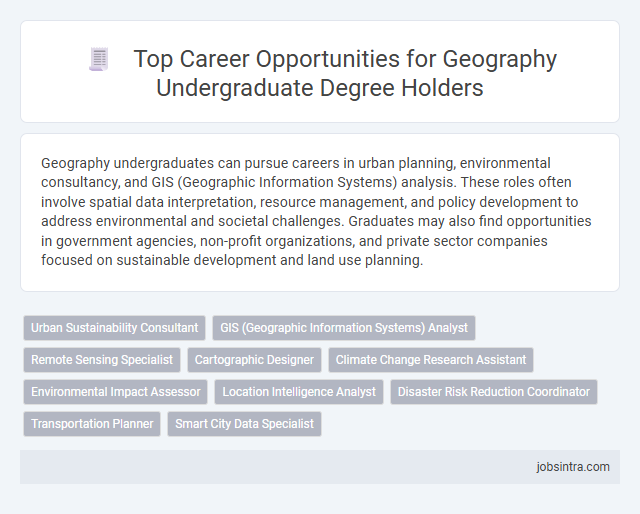 Top Career Opportunities for Geography Undergraduate Degree Holders

Geography undergraduates can pursue careers in urban planning, environmental consultancy, and GIS (Geographic Information Systems) analysis. These roles often involve spatial data interpretation, resource management, and policy development to address environmental and societal challenges. Graduates may also find opportunities in government agencies, non-profit organizations, and private sector companies focused on sustainable development and land use planning.

Urban Sustainability Consultant
GIS (Geographic Information Systems) Analyst
Remote Sensing Specialist
Cartographic Designer
Climate Change Research Assistant
Environmental Impact Assessor
Location Intelligence Analyst
Disaster Risk Reduction Coordinator
Transportation Planner
Smart City Data Specialist

jobsintra.com