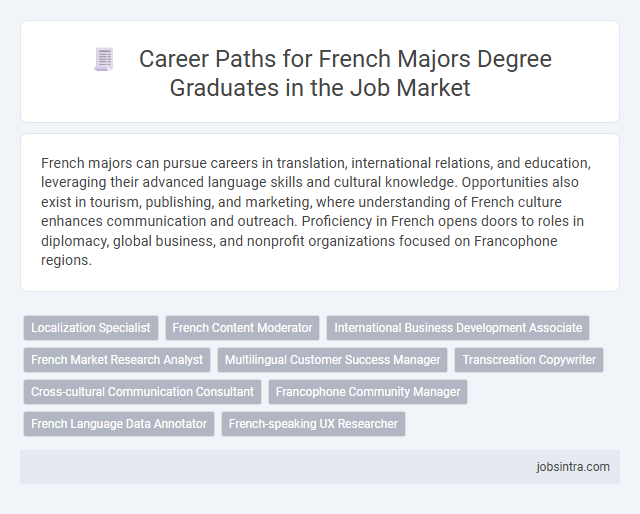 Career Paths for French Majors Degree Graduates in the Job Market

French majors can pursue careers in translation, international relations, and education, leveraging their advanced language skills and cultural knowledge. Opportunities also exist in tourism, publishing, and marketing, where understanding of French culture enhances communication and outreach. Proficiency in French opens doors to roles in diplomacy, global business, and nonprofit organizations focused on Francophone regions.

Localization Specialist
French Content Moderator
International Business Development Associate
French Market Research Analyst
Multilingual Customer Success Manager
Transcreation Copywriter
Cross-cultural Communication Consultant
Francophone Community Manager
French Language Data Annotator
French-speaking UX Researcher

jobsintra.com