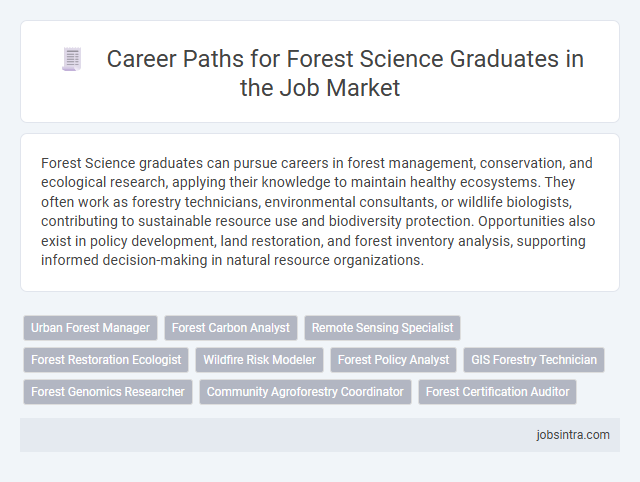 Career Paths for Forest Science Graduates in the Job Market

Forest Science graduates can pursue careers in forest management, conservation, and ecological research, applying their knowledge to maintain healthy ecosystems. They often work as forestry technicians, environmental consultants, or wildlife biologists, contributing to sustainable resource use and biodiversity protection. Opportunities also exist in policy development, land restoration, and forest inventory analysis, supporting informed decision-making in natural resource organizations.

Urban Forest Manager
Forest Carbon Analyst
Remote Sensing Specialist
Forest Restoration Ecologist
Wildfire Risk Modeler
Forest Policy Analyst
GIS Forestry Technician
Forest Genomics Researcher
Community Agroforestry Coordinator
Forest Certification Auditor

jobsintra.com