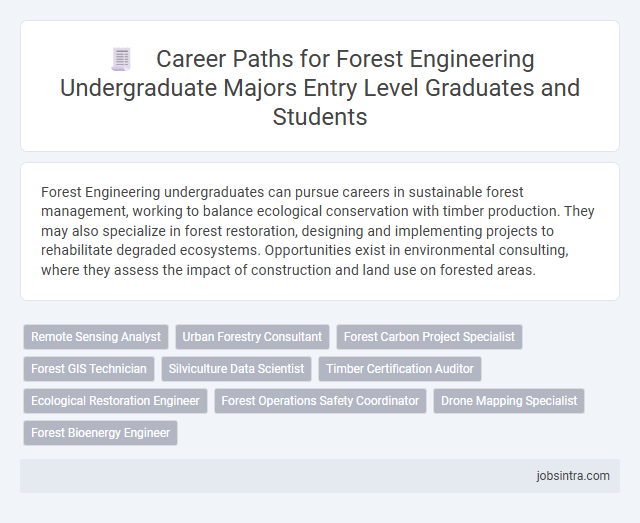 Career Paths for Forest Engineering Undergraduate Majors Entry Level Graduates and Students

Forest Engineering undergraduates can pursue careers in sustainable forest management, working to balance ecological conservation with timber production. They may also specialize in forest restoration, designing and implementing projects to rehabilitate degraded ecosystems. Opportunities exist in environmental consulting, where they assess the impact of construction and land use on forested areas.

Remote Sensing Analyst
Urban Forestry Consultant
Forest Carbon Project Specialist
Forest GIS Technician
Silviculture Data Scientist
Timber Certification Auditor
Ecological Restoration Engineer
Forest Operations Safety Coordinator
Drone Mapping Specialist
Forest Bioenergy Engineer

jobsintra.com