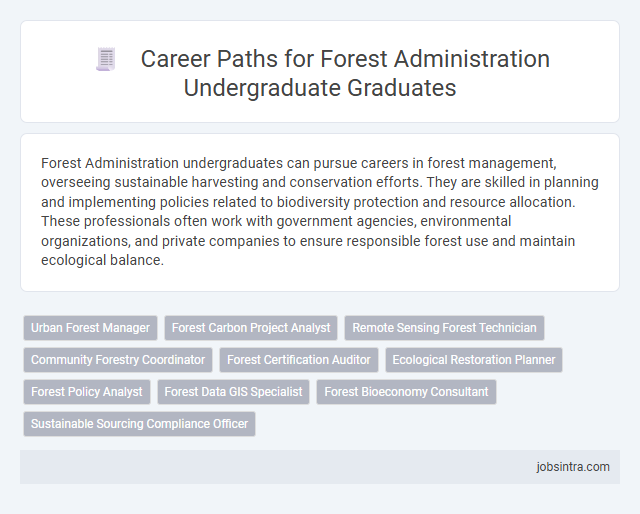 Career Paths for Forest Administration Undergraduate Graduates

Forest Administration undergraduates can pursue careers in forest management, overseeing sustainable harvesting and conservation efforts. They are skilled in planning and implementing policies related to biodiversity protection and resource allocation. These professionals often work with government agencies, environmental organizations, and private companies to ensure responsible forest use and maintain ecological balance.

Urban Forest Manager
Forest Carbon Project Analyst
Remote Sensing Forest Technician
Community Forestry Coordinator
Forest Certification Auditor
Ecological Restoration Planner
Forest Policy Analyst
Forest Data GIS Specialist
Forest Bioeconomy Consultant
Sustainable Sourcing Compliance Officer

jobsintra.com